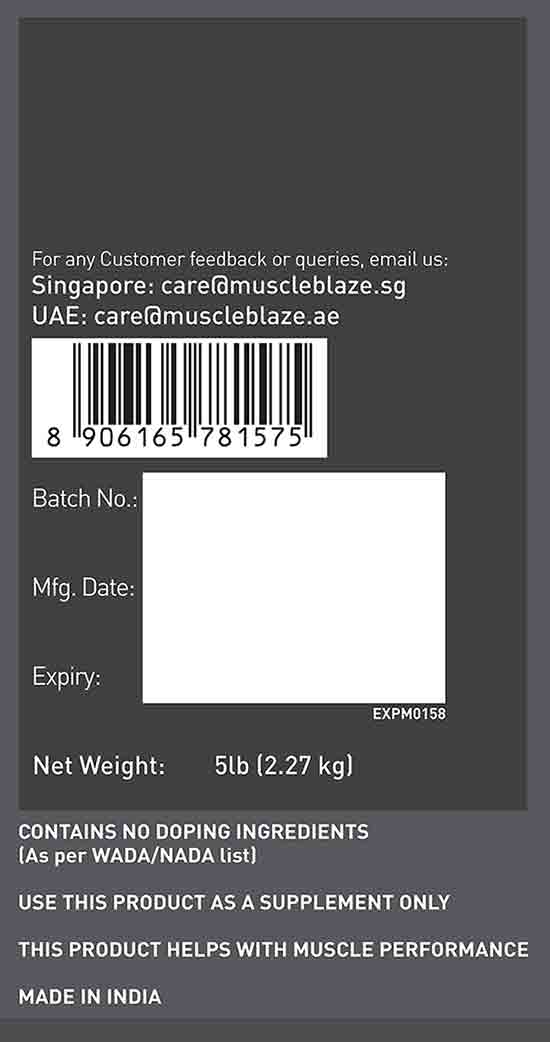 For any Customer feedback or queries, email us:
Singapore: care@muscleblaze.sg
UAE: care@muscleblaze.ae

8 906165 781575

Batch No.:

Mfg. Date:

Expiry:

EXPM0158

Net Weight: 5lb (2.27 kg)

CONTAINS NO DOPING INGREDIENTS
(As per WADA/NADA list)

USE THIS PRODUCT AS A SUPPLEMENT ONLY

THIS PRODUCT HELPS WITH MUSCLE PERFORMANCE

MADE IN INDIA